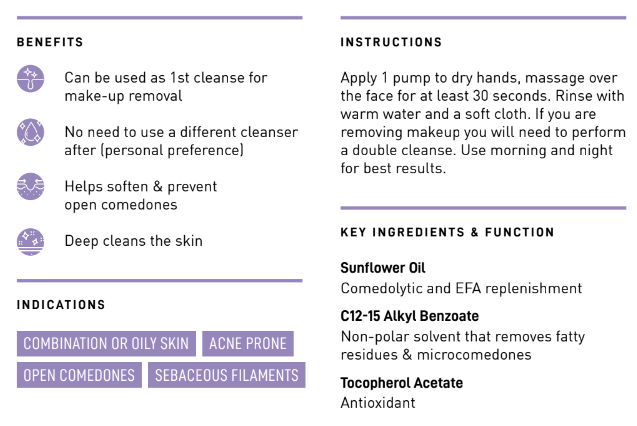 BENEFITS

Can be used as 1st cleanse for make-up removal

No need to use a different cleanser after (personal preference)

Helps soften & prevent open comedones

Deep cleans the skin

INDICATIONS

COMBINATION OR OILY SKIN
ACNE PRONE
OPEN COMEDONES
SEBACEOUS FILAMENTS

INSTRUCTIONS

Apply 1 pump to dry hands, massage over the face for at least 30 seconds. Rinse with warm water and a soft cloth. If you are removing makeup you will need to perform a double cleanse. Use morning and night for best results.

KEY INGREDIENTS & FUNCTION

Sunflower Oil
Comedolytic and EFA replenishment

C12-15 Alkyl Benzoate
Non-polar solvent that removes fatty residues & microcomedones

Tocopherol Acetate
Antioxidant